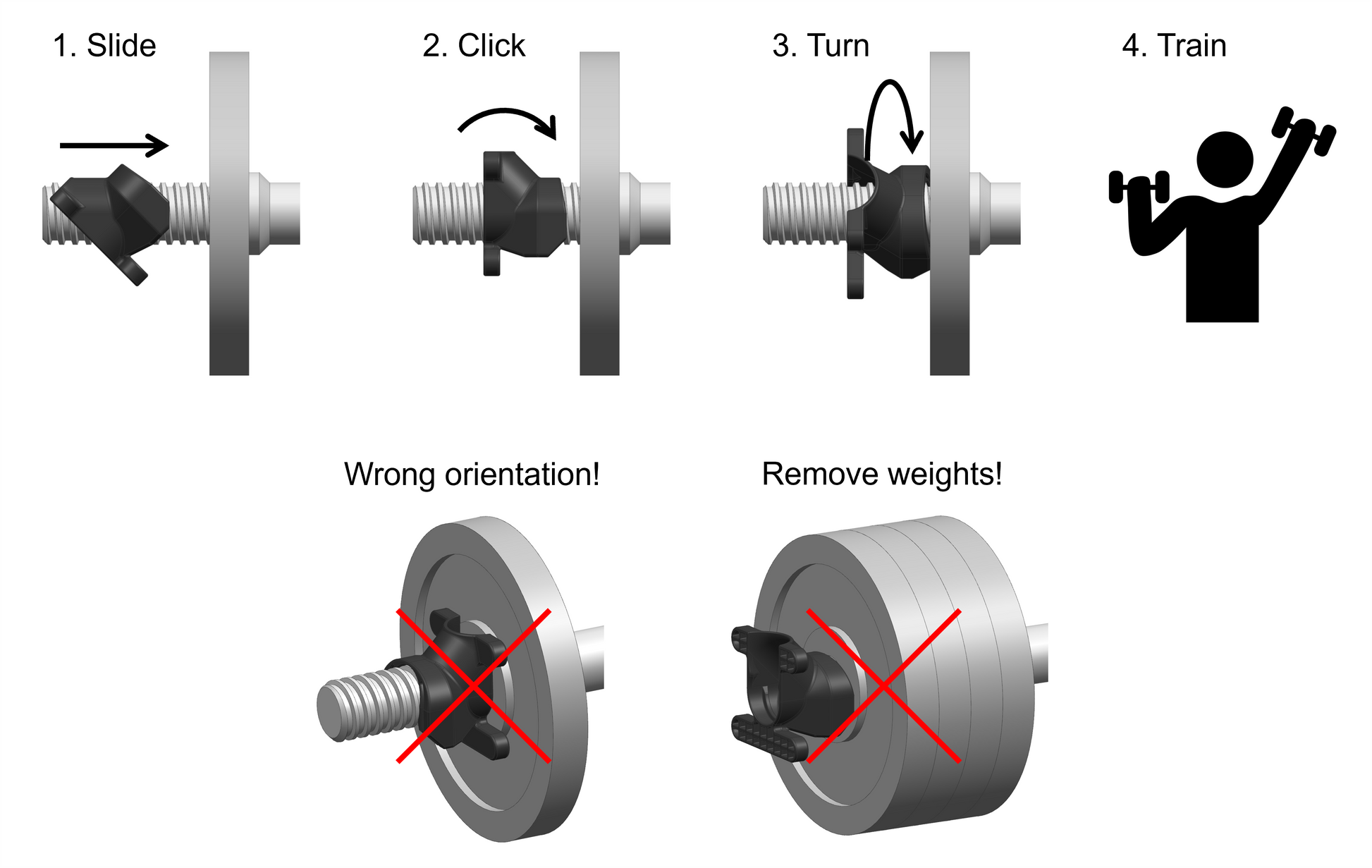 1. Slide

2. Click

3. Turn

4. Train

Wrong orientation!

Remove weights!